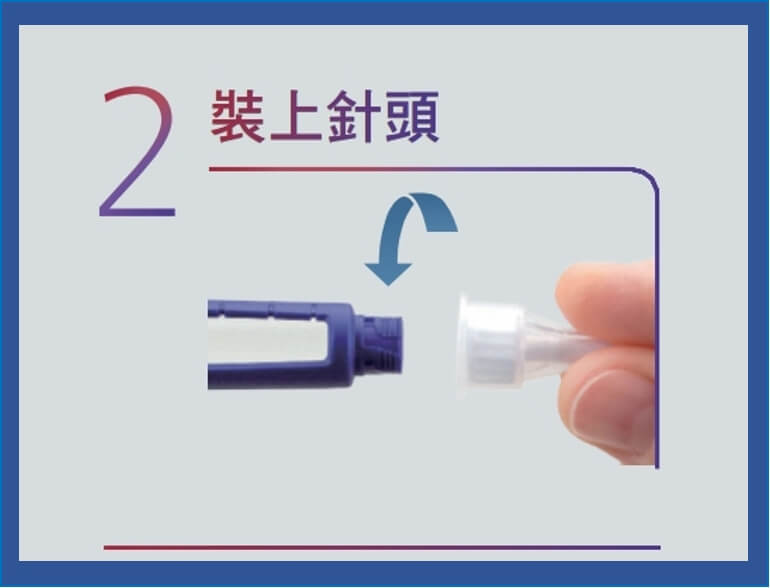 2 裝上針頭